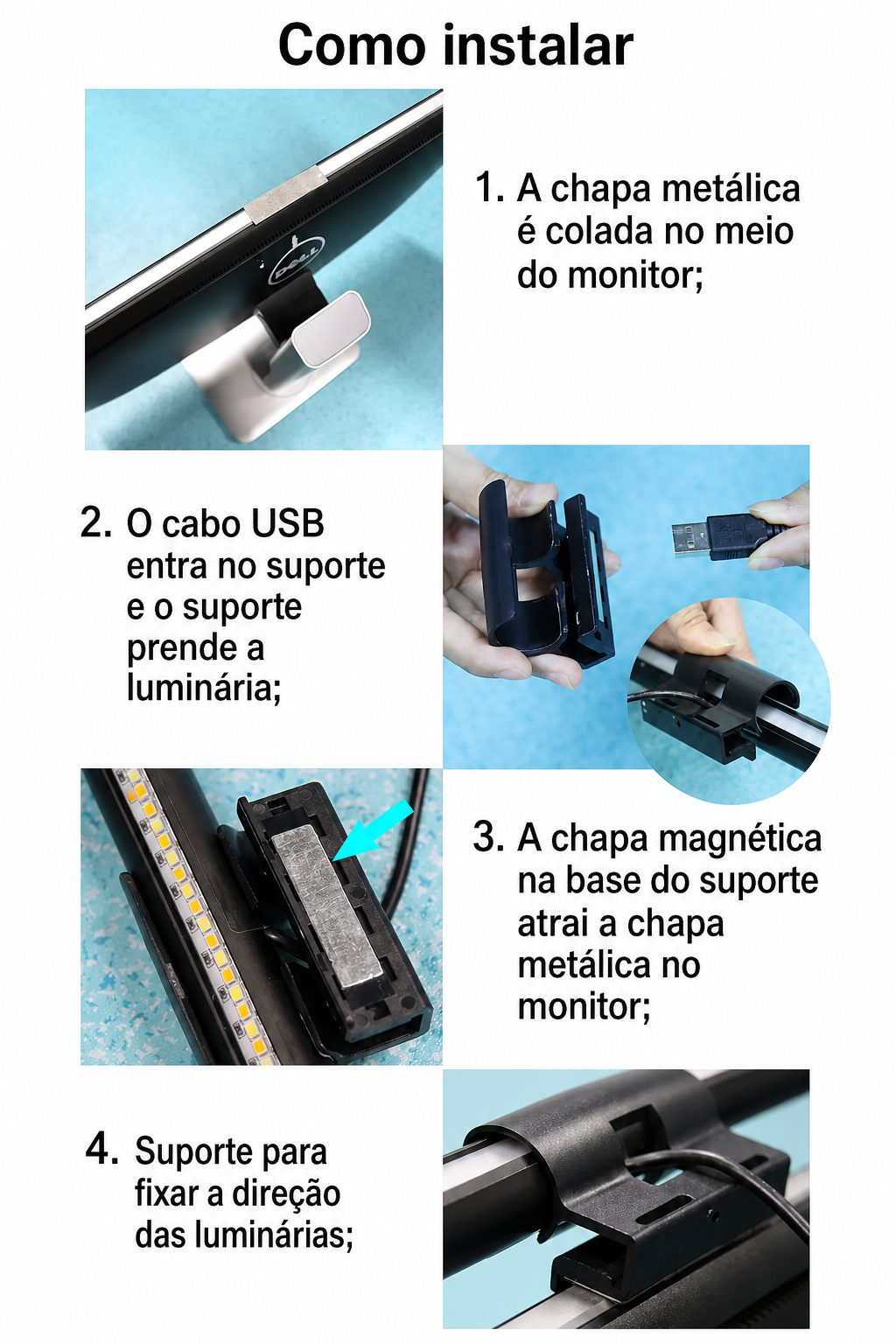 Como instalar

DELL

1. A chapa metálica é colada no meio do monitor;

2. O cabo USB entra no suporte e o suporte prende a luminária;

3. A chapa magnética na base do suporte atrai a chapa metálica no monitor;

4. Suporte para fixar a direção das luminárias;